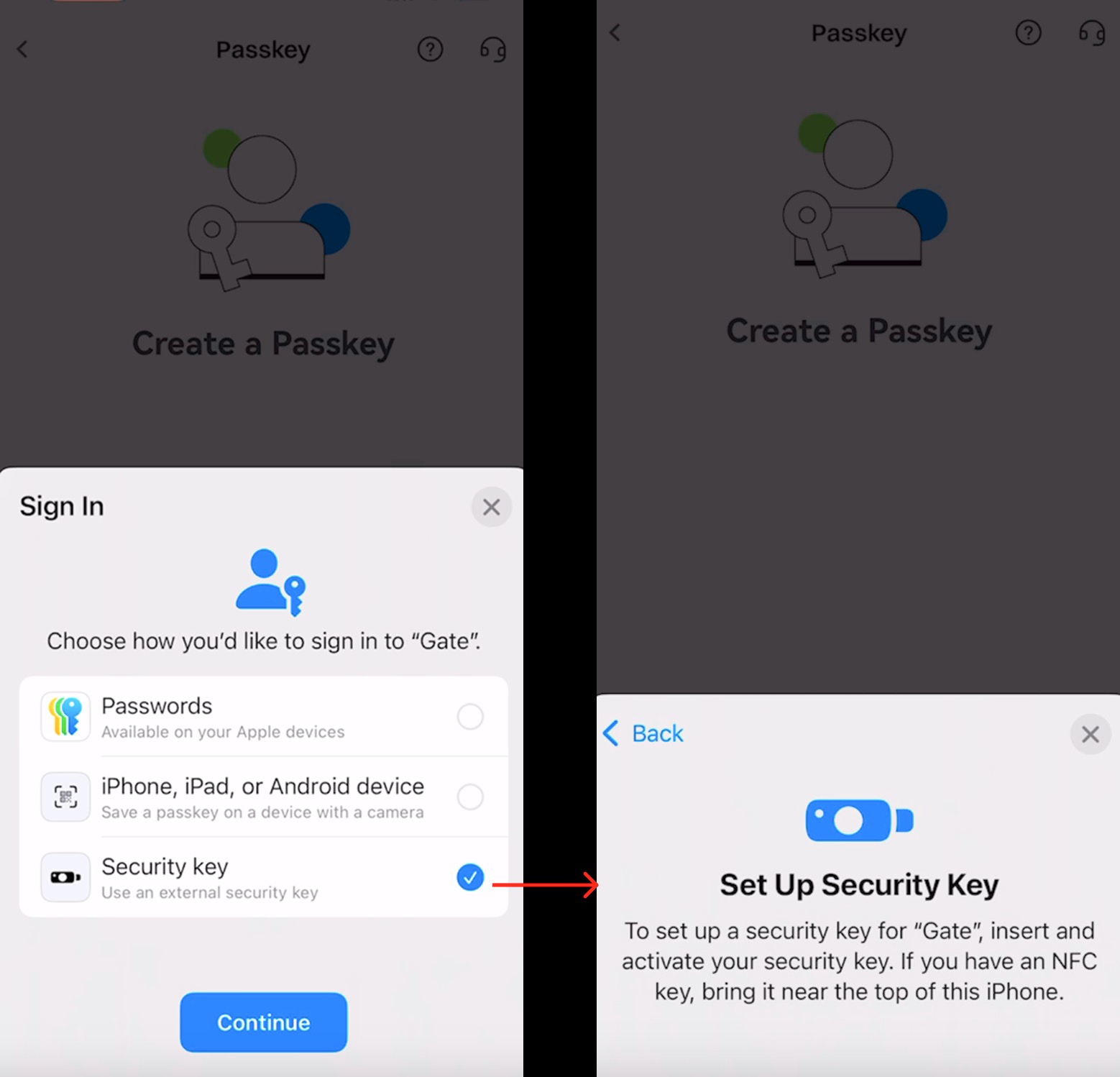 Passkey

Create a Passkey

Sign In

Choose how you'd like to sign in to "Gate".

Passwords
Available on your Apple devices

iPhone, iPad, or Android device
Save a passkey on a device with a camera

Security key
Use an external security key

Continue

Passkey

Create a Passkey

Back

Set Up Security Key

To set up a security key for "Gate", insert and activate your security key. If you have an NFC key, bring it near the top of this iPhone.