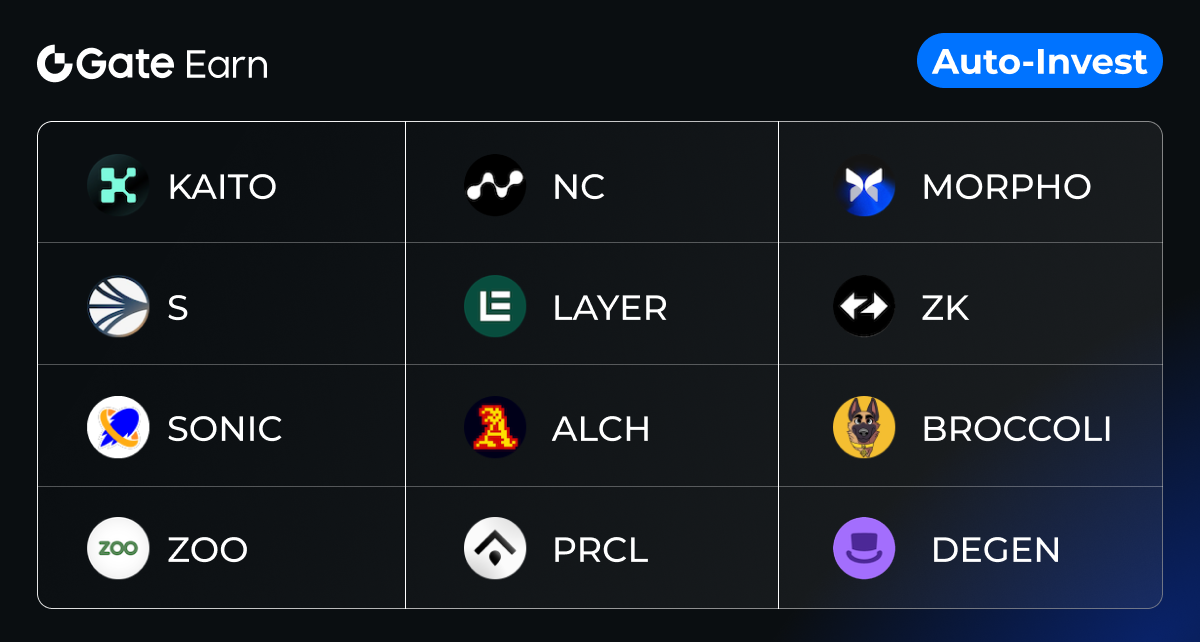 Gate Earn

Auto-Invest

| KAITO | NC | MORPHO |
|---|---|---|
| S | LAYER | ZK |
| SONIC | ALCH | BROCCOLI |
| ZOO | PRCL | DEGEN |